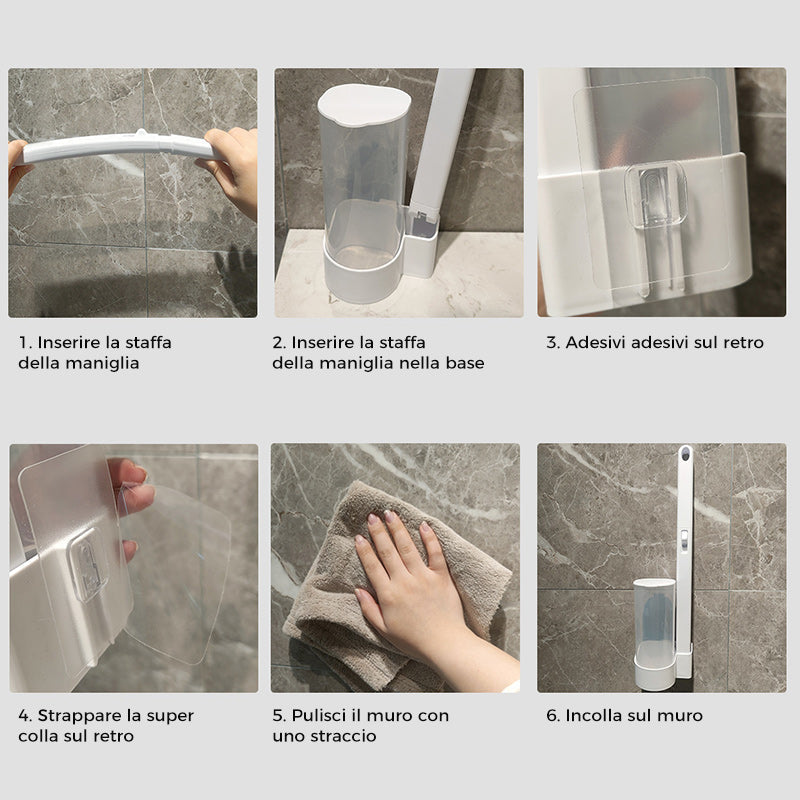 1. Inserire la staffa della maniglia

2. Inserire la staffa della maniglia nella base

3. Adesivi adesivi sul retro

4. Strappare la super colla sul retro

5. Pulisci il muro con uno straccio

6. Incolla sul muro